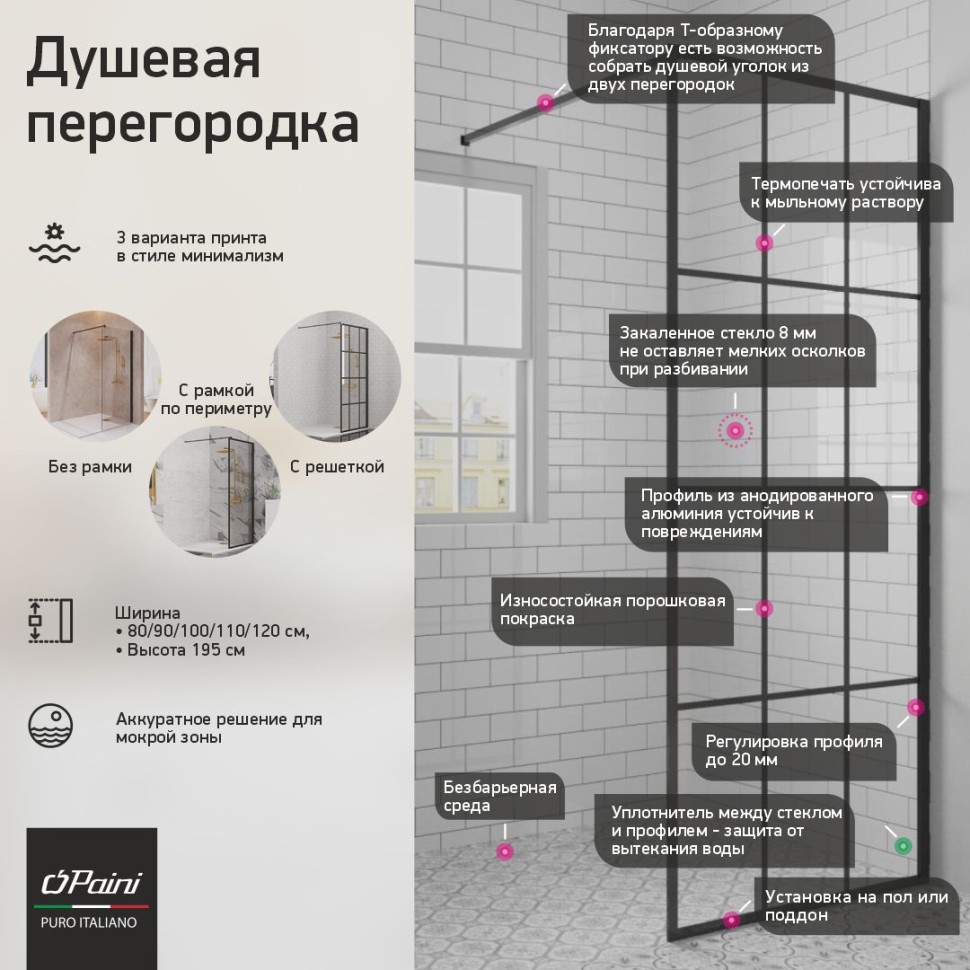 Душевая перегородка

3 варианта принта в стиле минимализм

С рамкой по периметру

Без рамки

С решеткой

Ширина
• 80/90/100/110/120 см,
• Высота 195 см

Аккуратное решение для мокрой зоны

Paini
PURO ITALIANO

Благодаря Т-образному фиксатору есть возможность собрать душевой уголок из двух перегородок

Термопечать устойчива к мыльному раствору

Закаленное стекло 8 мм не оставляет мелких осколков при разбивании

Профиль из анодированного алюминия устойчив к повреждениям

Износостойкая порошковая покраска

Регулировка профиля до 20 мм

Безбарьерная среда

Уплотнитель между стеклом и профилем - защита от вытекания воды

Установка на пол или поддон