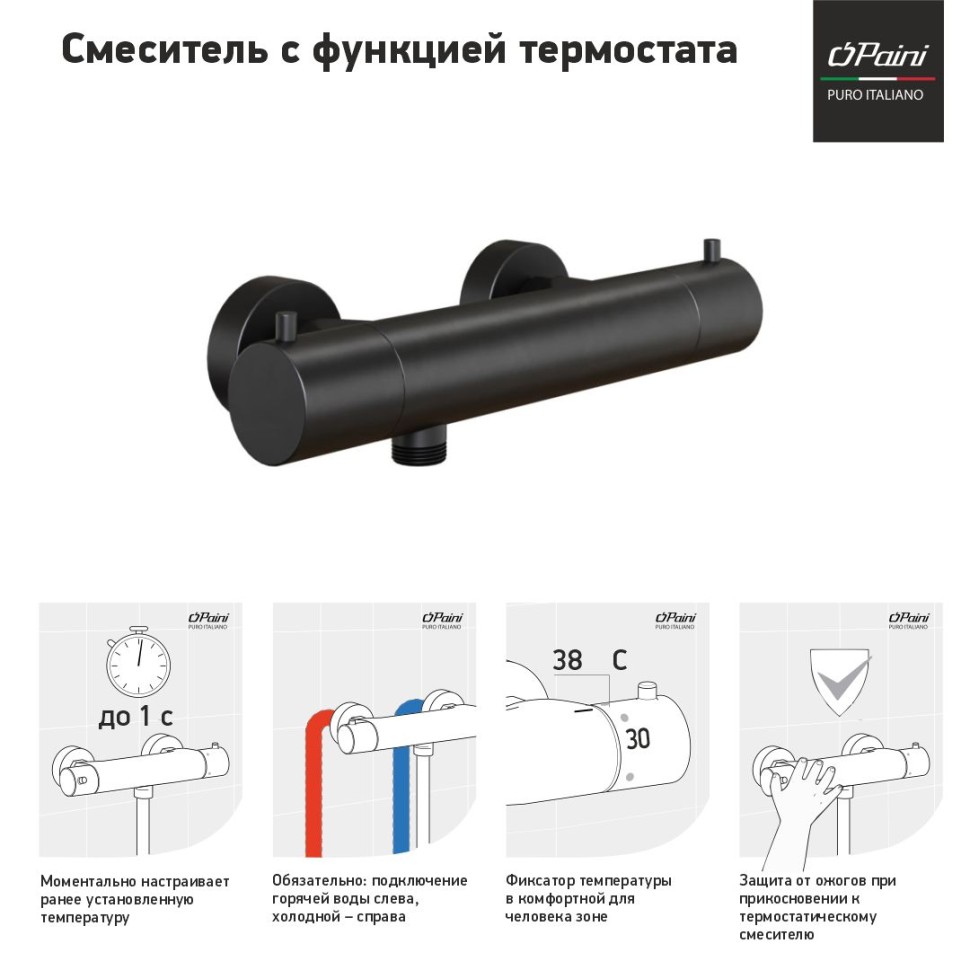 Смеситель с функцией термостата

Paini
PURO ITALIANO

Paini
PURO ITALIANO

до 1 с

Моментально настраивает ранее установленную температуру

Paini
PURO ITALIANO

Обязательно: подключение горячей воды слева, холодной – справа

Paini
PURO ITALIANO

38 C

30

Фиксатор температуры в комфортной для человека зоне

Paini
PURO ITALIANO

Защита от ожогов при прикосновении к термостатическому смесителю