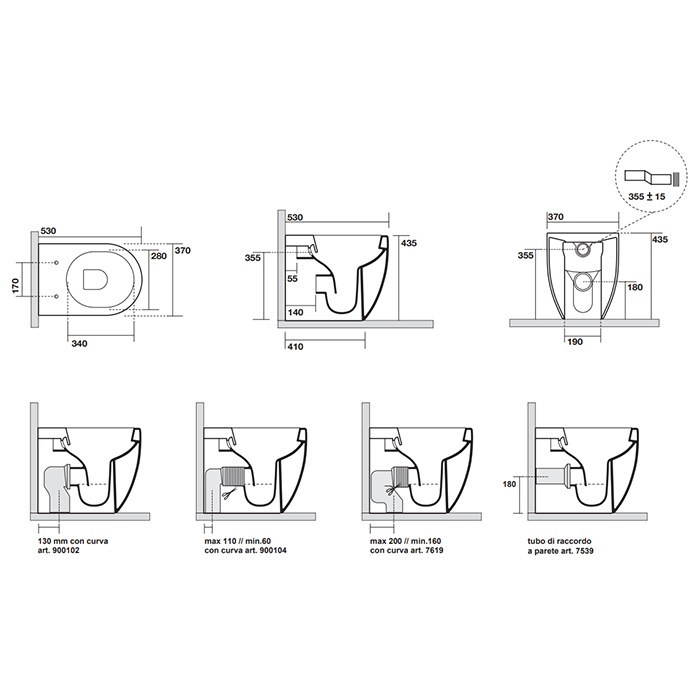 530
280
370
170
340

530
435
355
55
140
410

355 ± 15
370
435
355
180
190

130 mm con curva
art. 900102

max 110 // min.60
con curva art. 900104

max 200 // min.160
con curva art. 7619

180
tubo di raccordo
a parete art. 7539