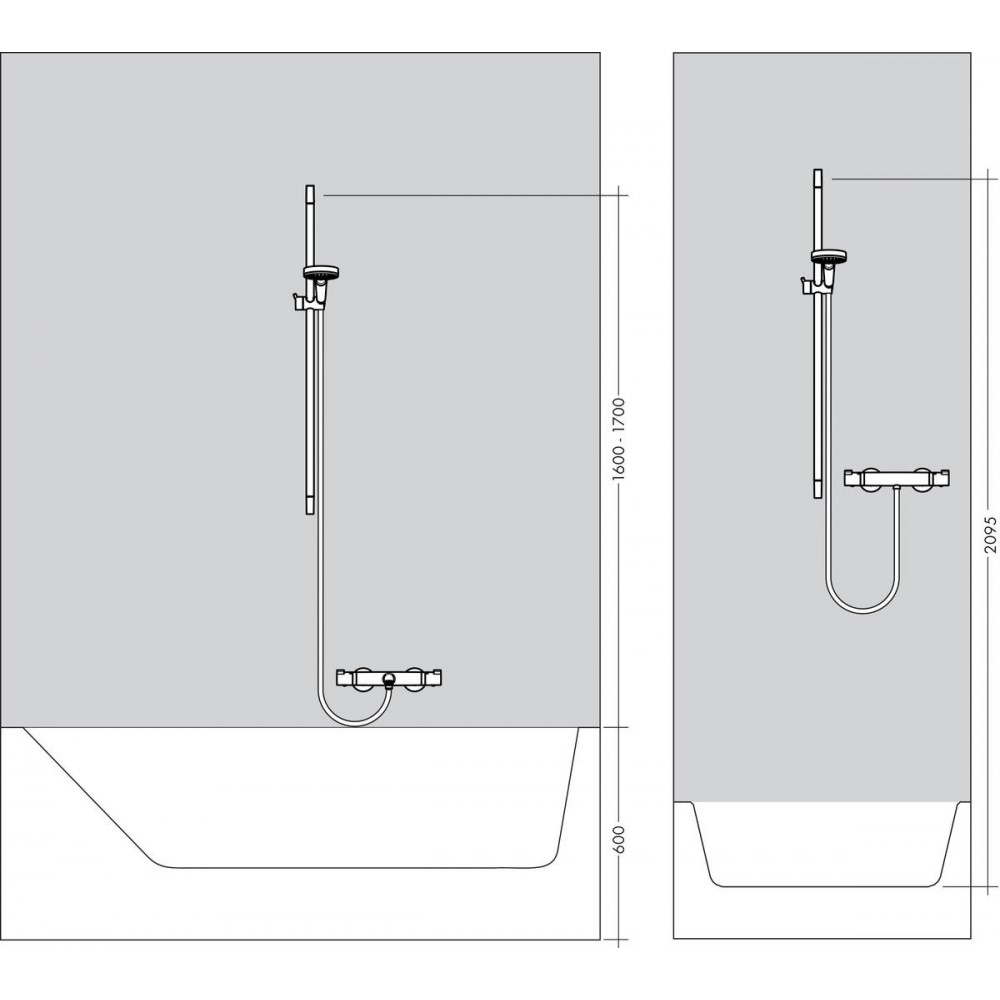 1600 - 1700
600
2095