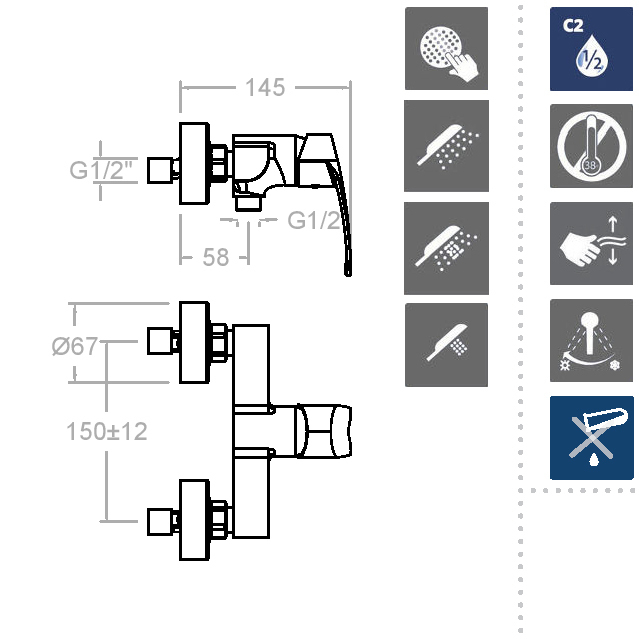 145

G1/2"

G1/2

58

Ø67

150±12

C2

1/2

38