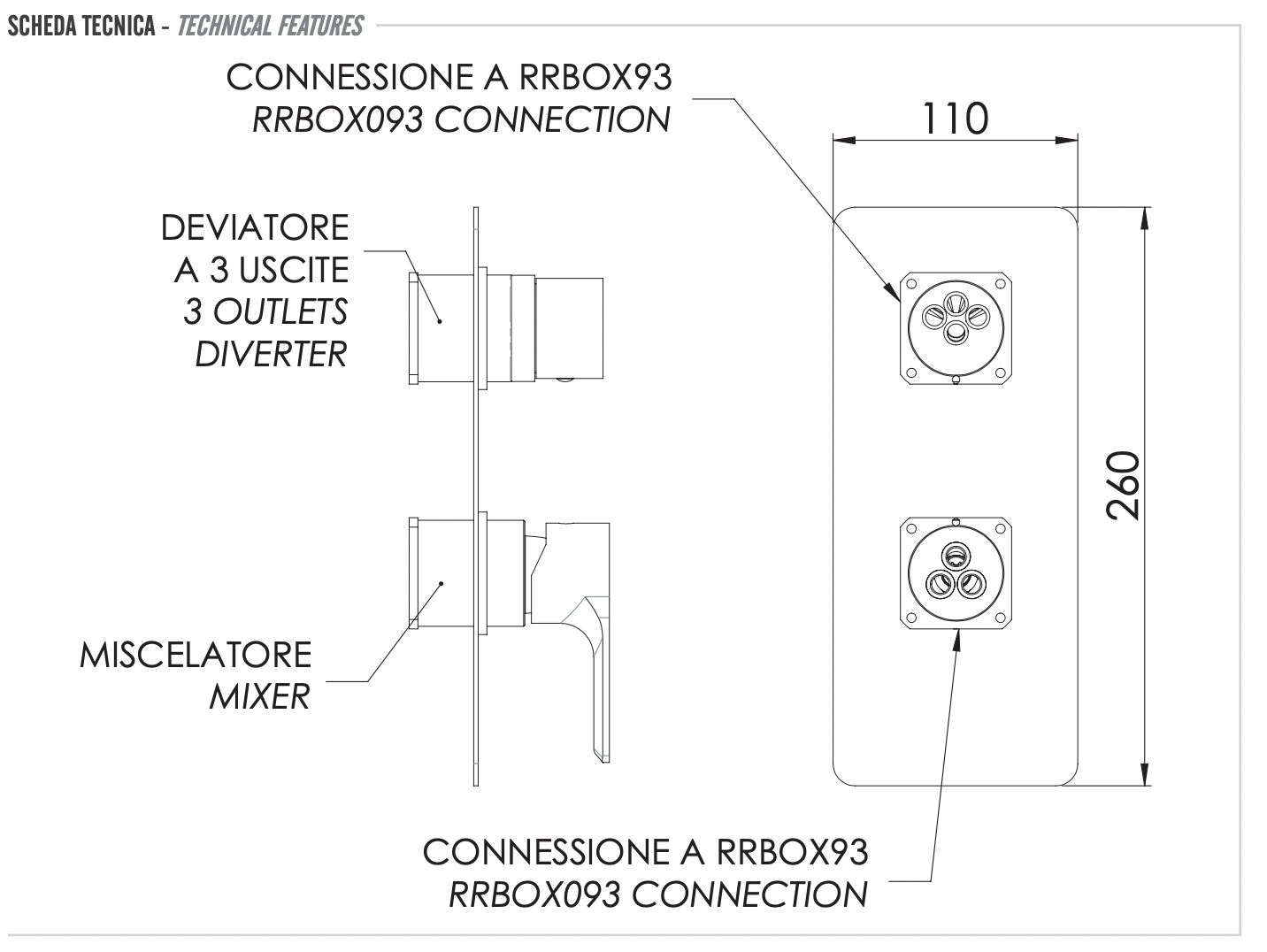 SCHEDA TECNICA - TECHNICAL FEATURES

CONNESSIONE A RRBOX93
RRBOX093 CONNECTION

110

DEVIATORE
A 3 USCITE
3 OUTLETS
DIVERTER

260

MISCELATORE
MIXER

CONNESSIONE A RRBOX93
RRBOX093 CONNECTION