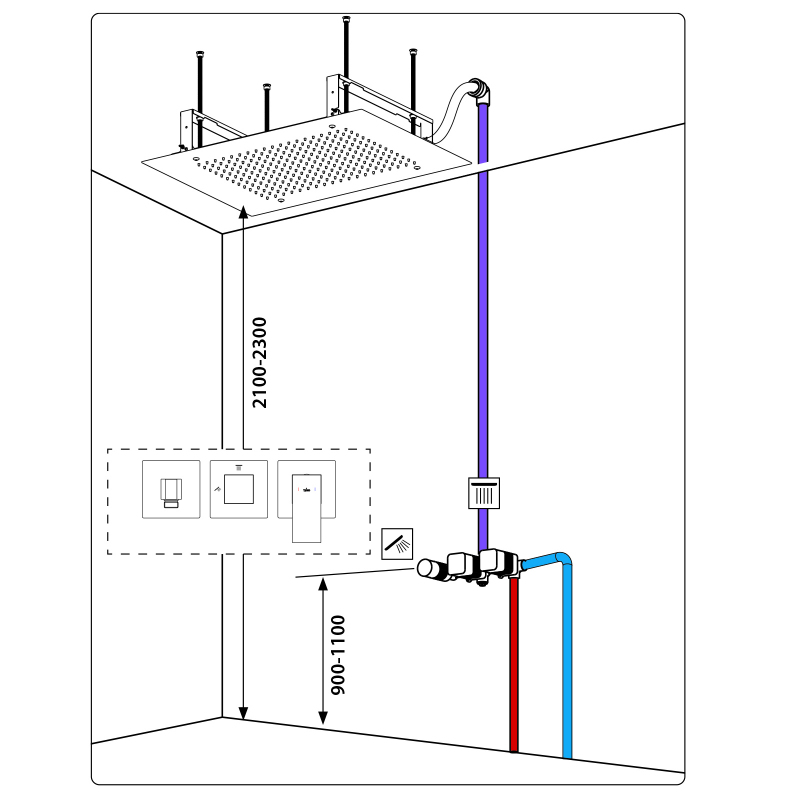 2100-2300

900-1100