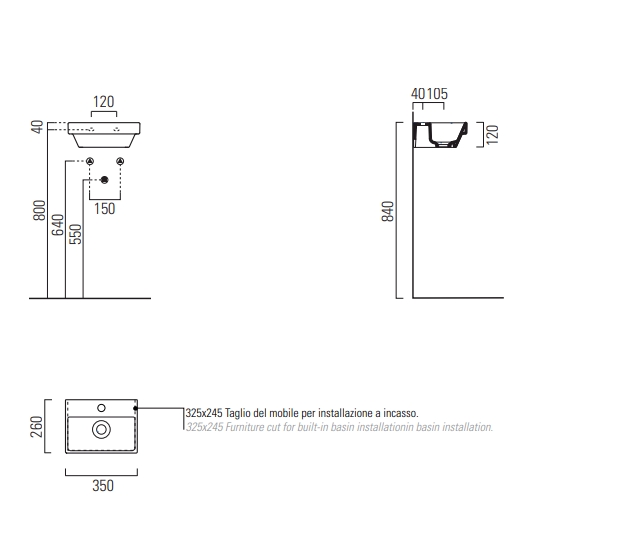 120
40
800
640
550
150

40 105
120
840

260
350
325x245 Taglio del mobile per installazione a incasso.
325x245 Furniture cut for built-in basin installationin basin installation.