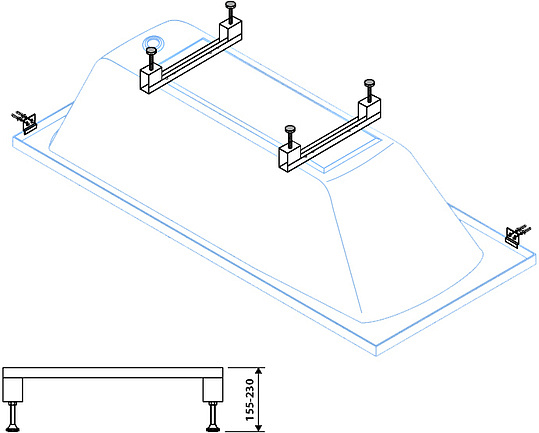 155-230