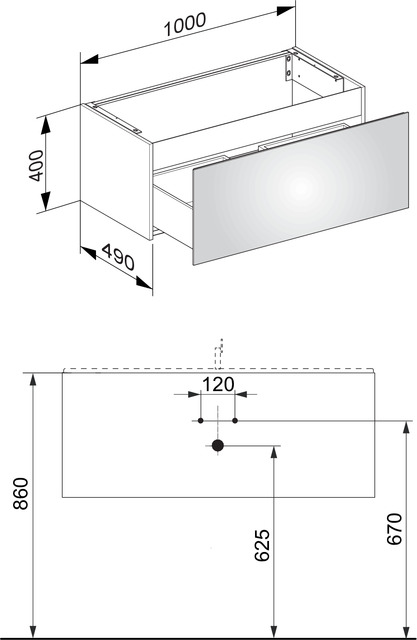 1000
400
490
120
860
625
670