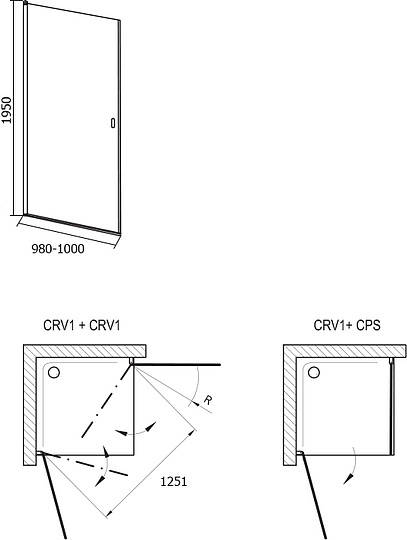 1950

980-1000

CRV1 + CRV1

R

1251

CRV1+ CPS