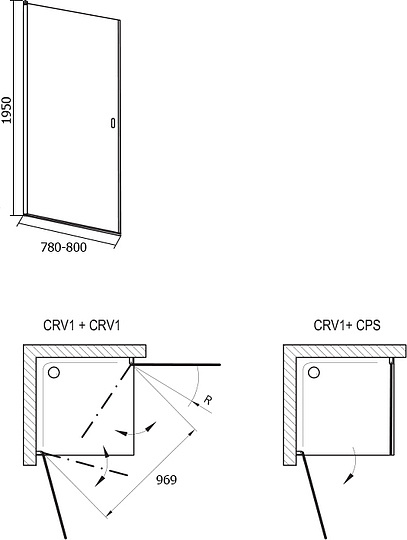 1950

780-800

CRV1 + CRV1

R

969

CRV1+ CPS