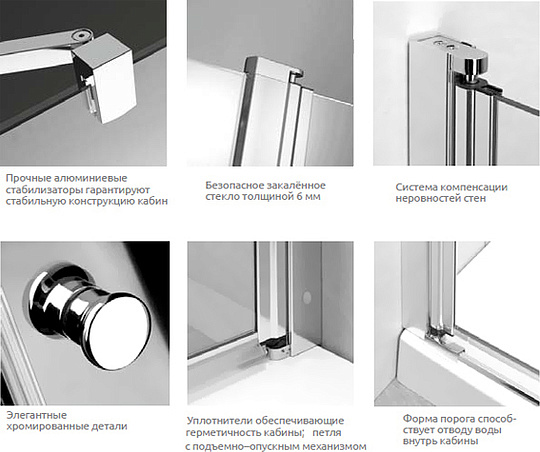 Прочные алюминиевые стабилизаторы гарантируют стабильную конструкцию кабин

Безопасное закалённое стекло толщиной 6 мм

Система компенсации неровностей стен

Элегантные хромированные детали

Уплотнители обеспечивающие герметичность кабины; петля с подъемно–опускным механизмом

Форма порога способствует отводу воды внутрь кабины