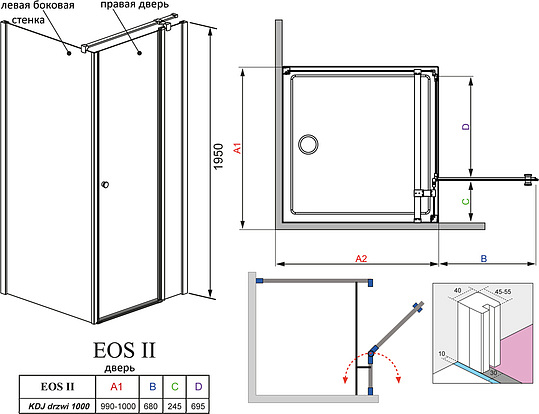 левая боковая стенка

правая дверь

1950

A1

D

C

A2

B

40

45-55

10

30

EOS II

дверь

| EOS II | A1 | B | C | D |
|---|---|---|---|---|
| KDJ drzwi 1000 | 990-1000 | 680 | 245 | 695 |