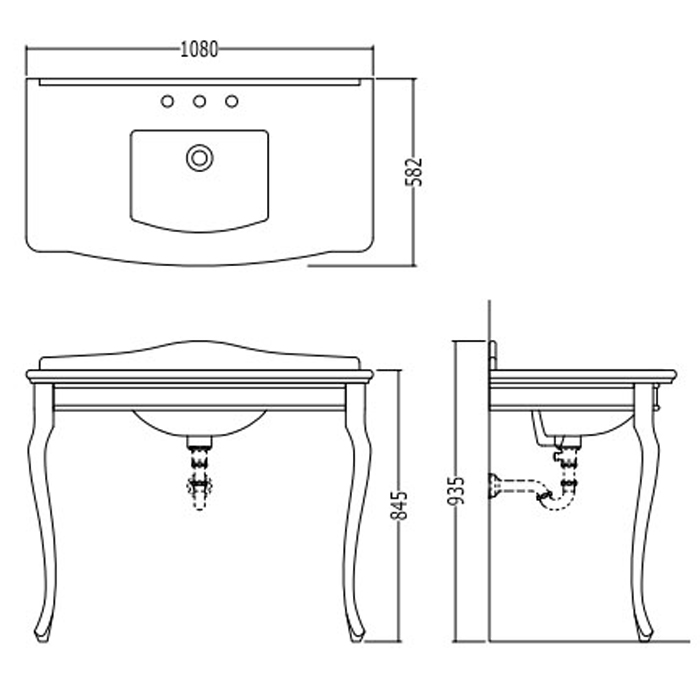 1080
582
845
935