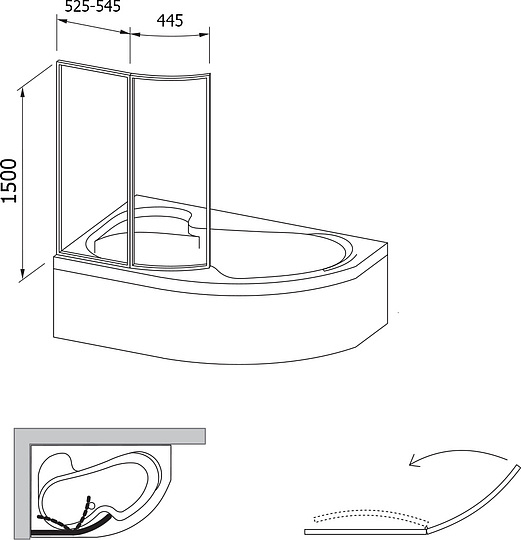 525-545
445
1500