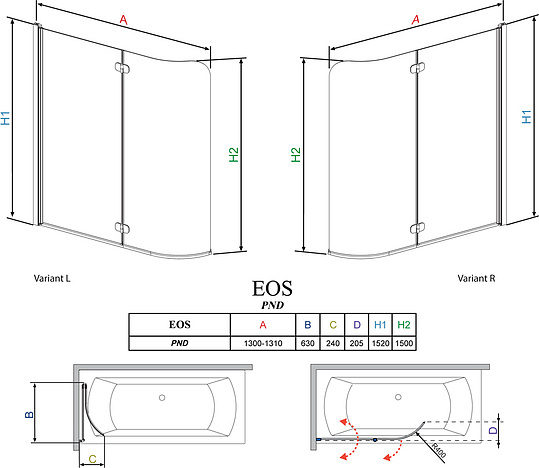 A
H1
H2
A
H2
H1

Variant L

Variant R

EOS
PND

| EOS | A | B | C | D | H1 | H2 |
|---|---|---|---|---|---|---|
| PND | 1300-1310 | 630 | 240 | 205 | 1520 | 1500 |

B
C
D
R400