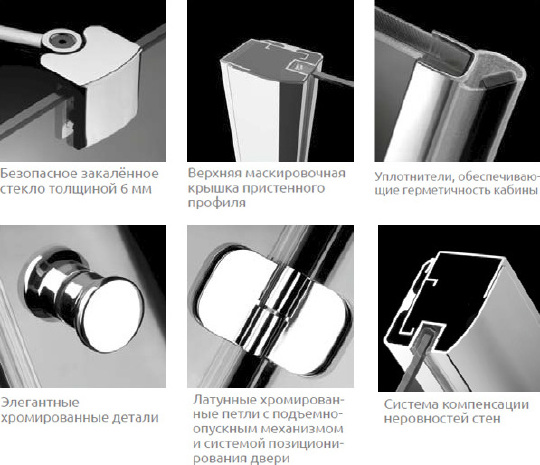 Безопасное закалённое стекло толщиной 6 мм

Верхняя маскировочная крышка пристенного профиля

Уплотнители, обеспечивающие герметичность кабины

Элегантные хромированные детали

Латунные хромированные петли с подъемно-опускным механизмом и системой позиционирования двери

Система компенсации неровностей стен