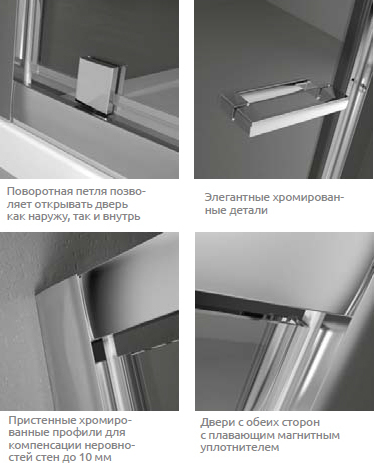 Поворотная петля позволяет открывать дверь как наружу, так и внутрь

Элегантные хромированные детали

Пристенные хромированные профили для компенсации неровностей стен до 10 мм

Двери с обеих сторон с плавающим магнитным уплотнителем