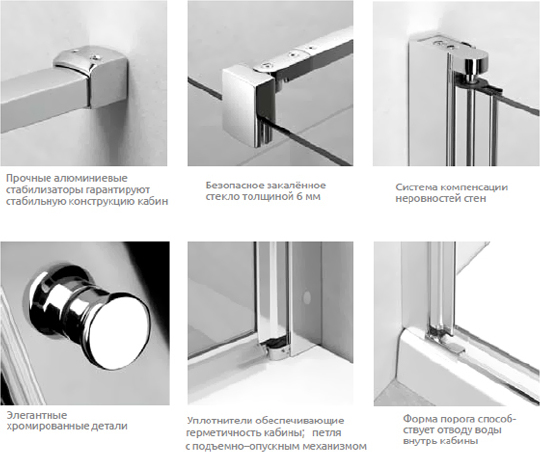 Прочные алюминиевые стабилизаторы гарантируют стабильную конструкцию кабин

Безопасное закалённое стекло толщиной 6 мм

Система компенсации неровностей стен

Элегантные хромированные детали

Уплотнители обеспечивающие герметичность кабины; петля с подъемно–опускным механизмом

Форма порога способствует отводу воды внутрь кабины