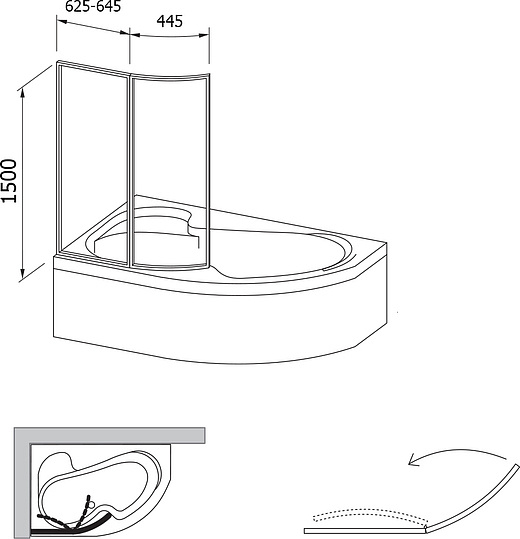 625-645
445
1500