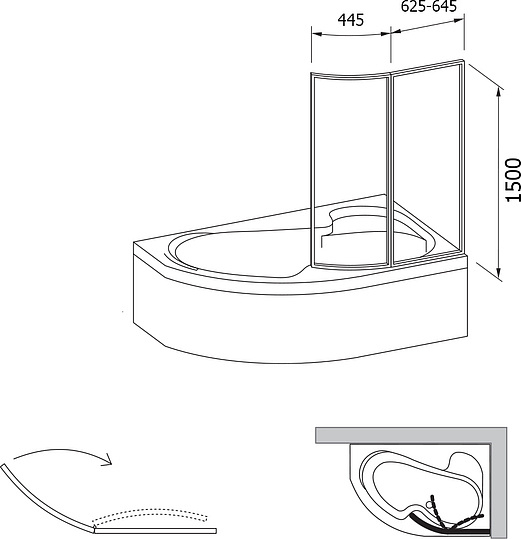 445
625-645
1500