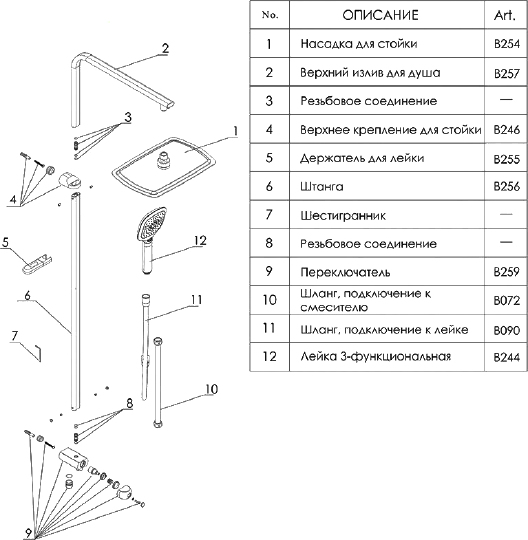 2
3
1
4
5
12
6
11
7
10
8
9

| No. | ОПИСАНИЕ | Art. |
|---|---|---|
| 1 | Насадка для стойки | B254 |
| 2 | Верхний излив для душа | B257 |
| 3 | Резьбовое соединение | — |
| 4 | Верхнее крепление для стойки | B246 |
| 5 | Держатель для лейки | B255 |
| 6 | Штанга | B256 |
| 7 | Шестигранник | — |
| 8 | Резьбовое соединение | — |
| 9 | Переключатель | B259 |
| 10 | Шланг, подключение к смесителю | B072 |
| 11 | Шланг, подключение к лейке | B090 |
| 12 | Лейка 3-функциональная | B244 |