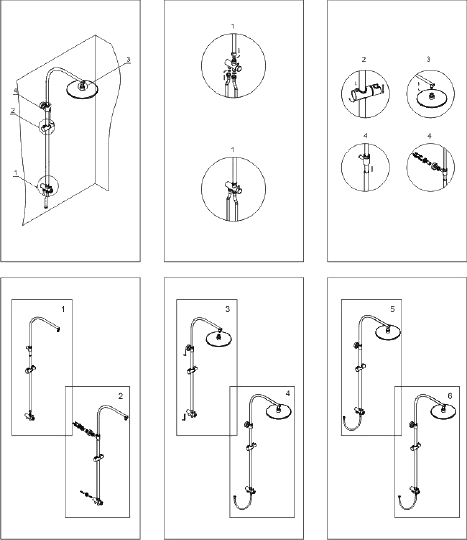 3
4
2
1

1

1

2
3
4
4

1
2

3
4

5
6