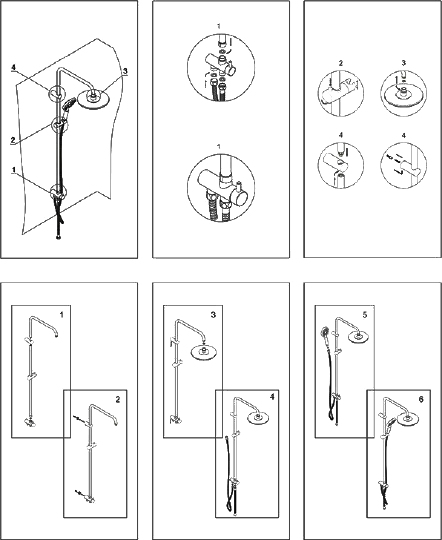 4
3
2
1

1

1

2
3
4
4

1
2

3
4

5
6