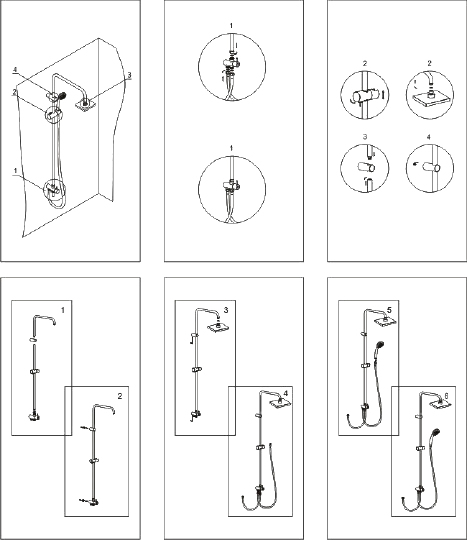 4
2
3
1

1

1

2
2
3
4

1
2

3
4

5
6