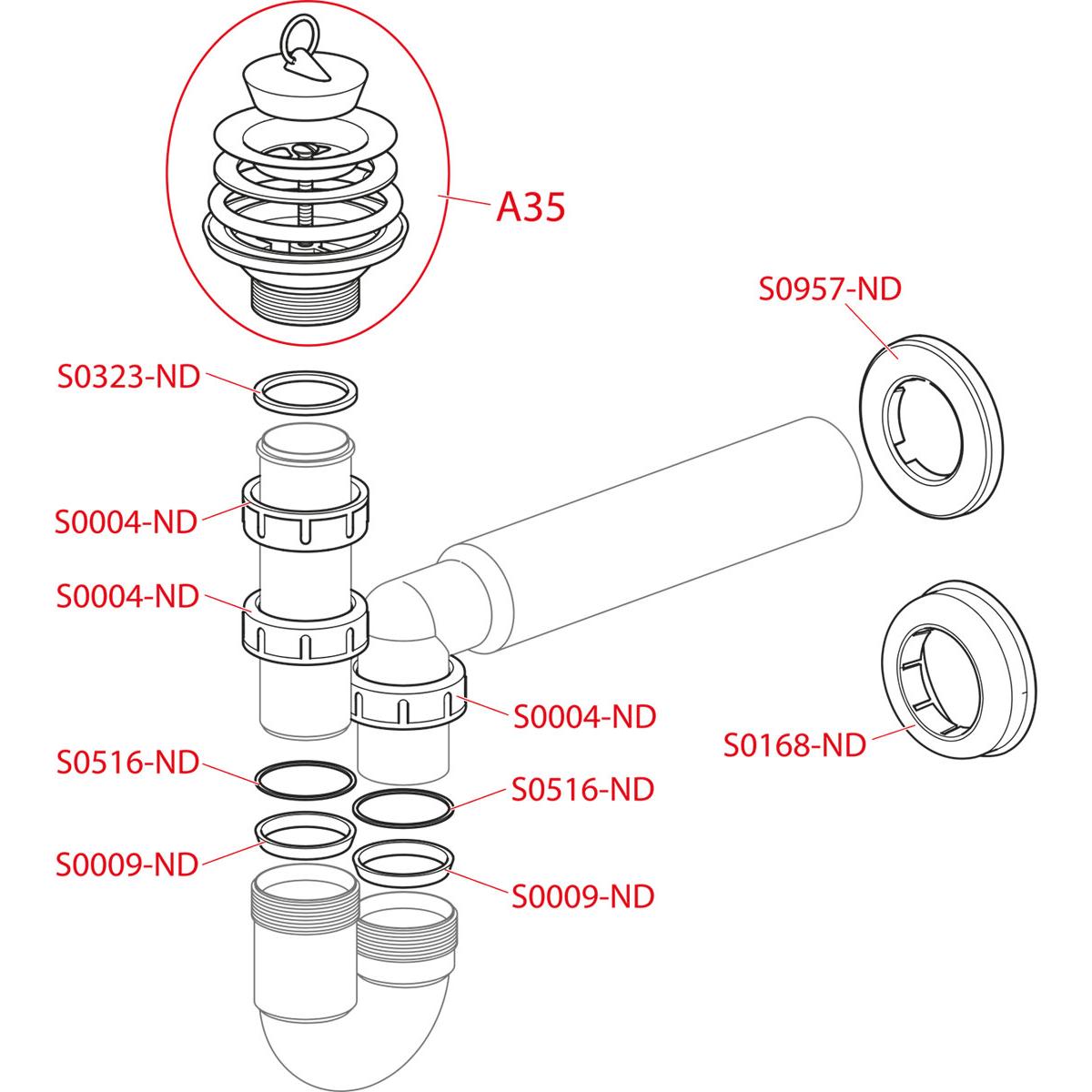 A35

S0957-ND

S0323-ND

S0004-ND

S0004-ND

S0004-ND

S0168-ND

S0516-ND

S0516-ND

S0009-ND

S0009-ND