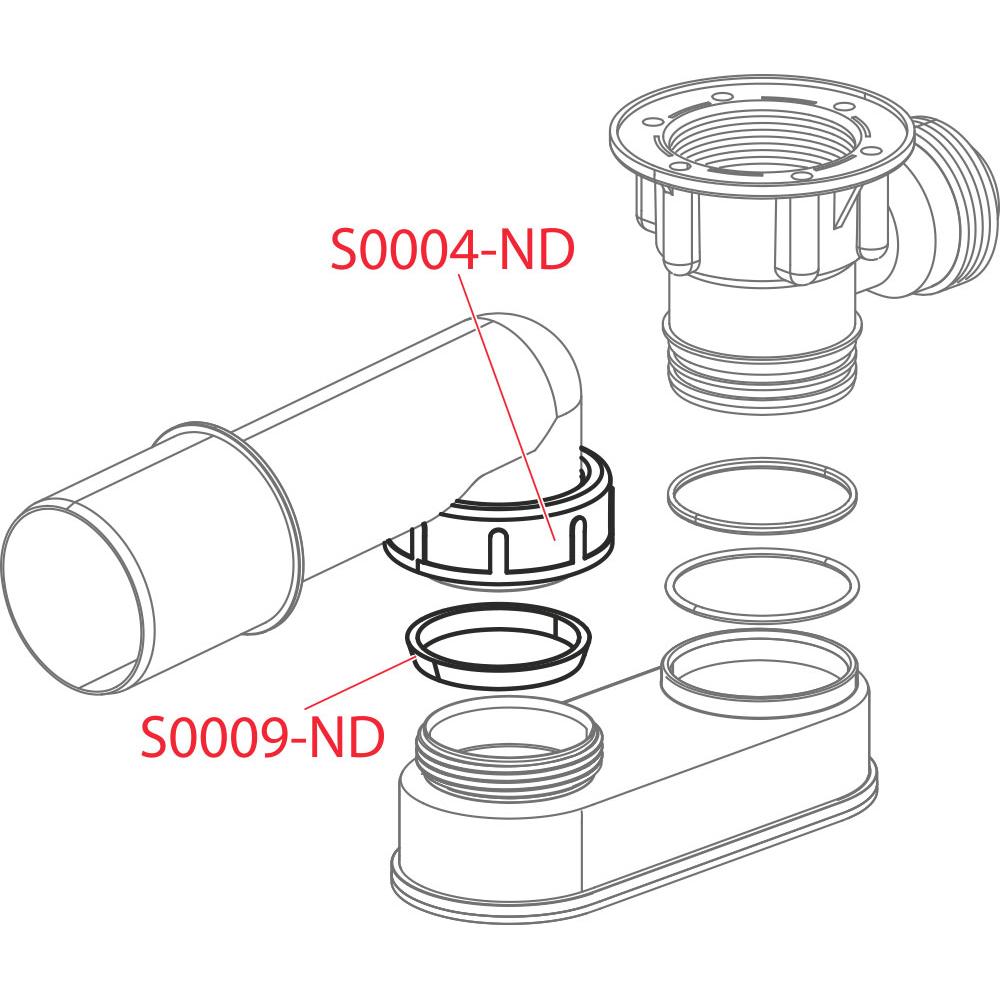 S0004-ND

S0009-ND