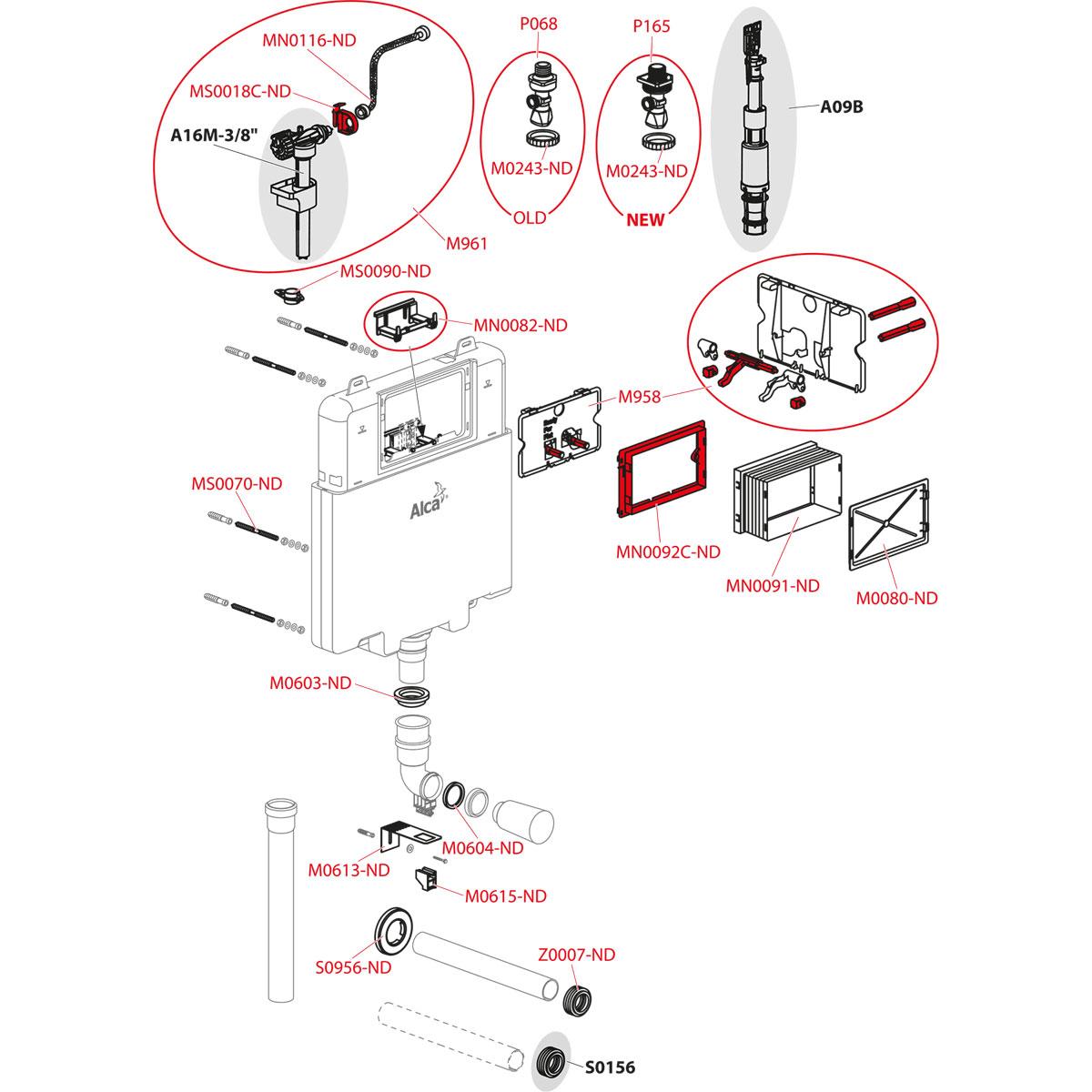 MN0116-ND
MS0018C-ND
A16M-3/8"
M961
P068
M0243-ND
OLD
P165
M0243-ND
NEW
A09B
MS0090-ND
MN0082-ND
M958
MS0070-ND
Alca
MN0092C-ND
MN0091-ND
M0080-ND
M0603-ND
M0604-ND
M0613-ND
M0615-ND
S0956-ND
Z0007-ND
S0156