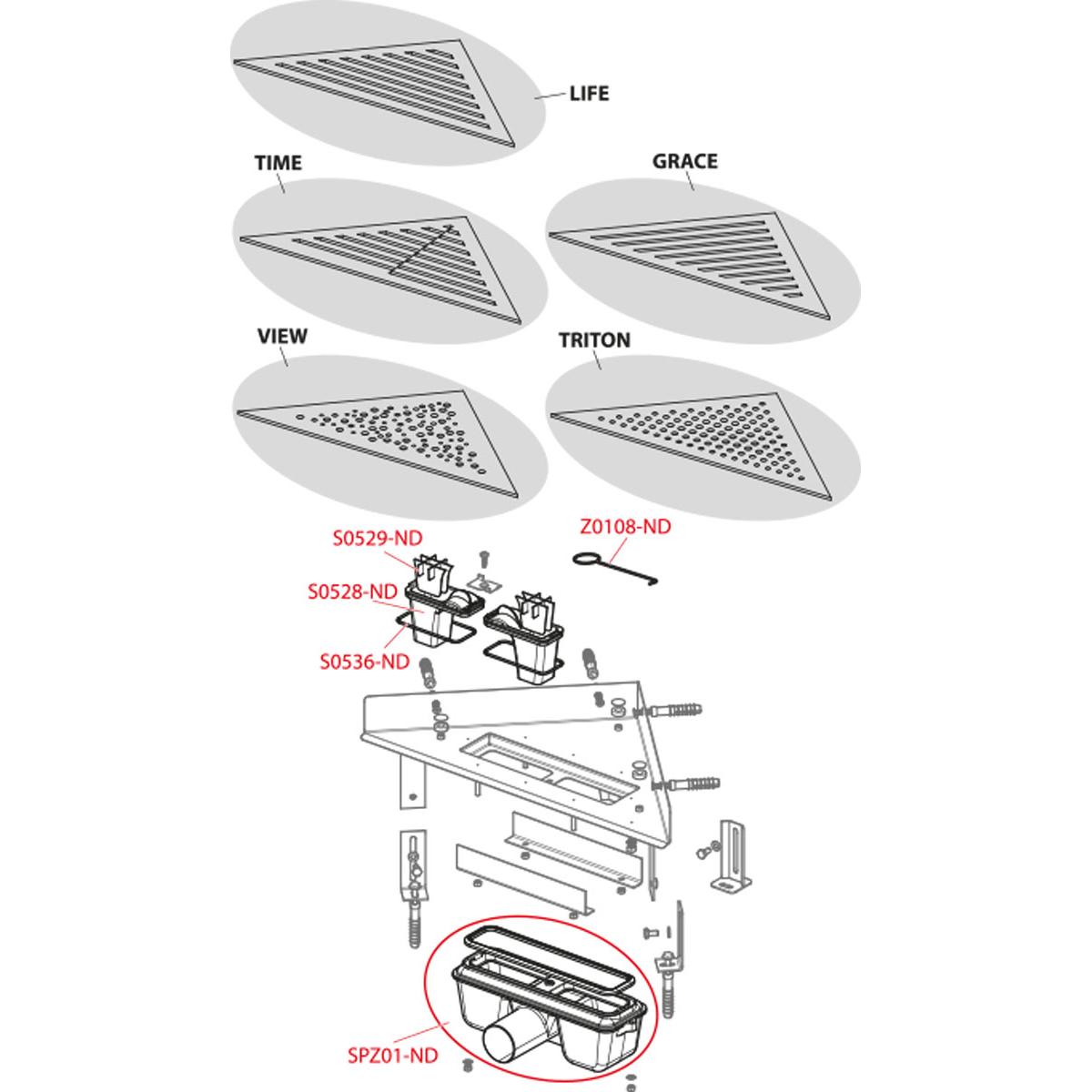 LIFE

TIME

GRACE

VIEW

TRITON

S0529-ND

Z0108-ND

S0528-ND

S0536-ND

SPZ01-ND