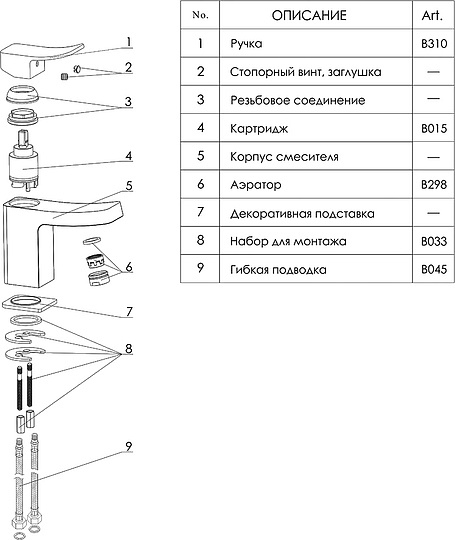 1
2
3
4
5
6
7
8
9

| No. | ОПИСАНИЕ | Art. |
|---|---|---|
| 1 | Ручка | B310 |
| 2 | Стопорный винт, заглушка | — |
| 3 | Резьбовое соединение | — |
| 4 | Картридж | B015 |
| 5 | Корпус смесителя | — |
| 6 | Аэратор | B298 |
| 7 | Декоративная подставка | — |
| 8 | Набор для монтажа | B033 |
| 9 | Гибкая подводка | B045 |