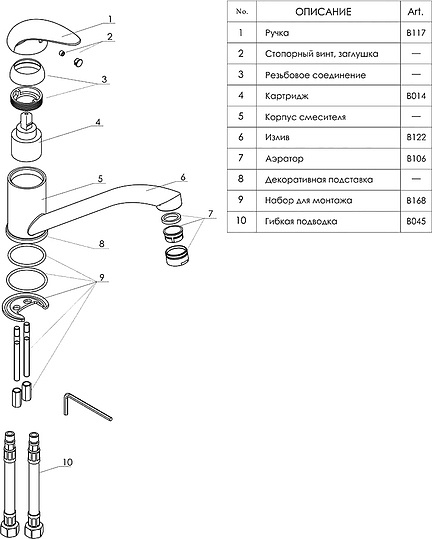 1
2
3
4
5
6
7
8
9
10

| No. | ОПИСАНИЕ | Art. |
|---|---|---|
| 1 | Ручка | B117 |
| 2 | Стопорный винт, заглушка | — |
| 3 | Резьбовое соединение | — |
| 4 | Картридж | B014 |
| 5 | Корпус смесителя | — |
| 6 | Излив | B122 |
| 7 | Аэратор | B106 |
| 8 | Декоративная подставка | — |
| 9 | Набор для монтажа | B168 |
| 10 | Гибкая подводка | B045 |