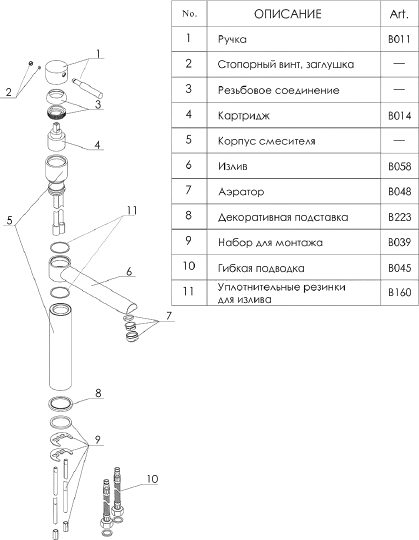 | No. | ОПИСАНИЕ | Art. |
|---|---|---|
| 1 | Ручка | B011 |
| 2 | Стопорный винт, заглушка | — |
| 3 | Резьбовое соединение | — |
| 4 | Картридж | B014 |
| 5 | Корпус смесителя | — |
| 6 | Излив | B058 |
| 7 | Аэратор | B048 |
| 8 | Декоративная подставка | B223 |
| 9 | Набор для монтажа | B039 |
| 10 | Гибкая подводка | B045 |
| 11 | Уплотнительные резинки для излива | B160 |

1
2
3
4
5
11
6
7
8
9
10