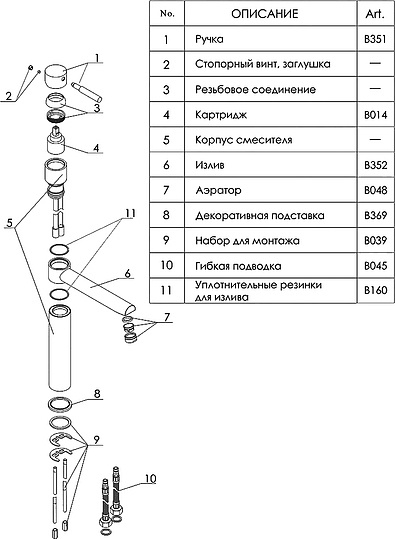 | No. | ОПИСАНИЕ | Art. |
|---|---|---|
| 1 | Ручка | B351 |
| 2 | Стопорный винт, заглушка | — |
| 3 | Резьбовое соединение | — |
| 4 | Картридж | B014 |
| 5 | Корпус смесителя | — |
| 6 | Излив | B352 |
| 7 | Аэратор | B048 |
| 8 | Декоративная подставка | B369 |
| 9 | Набор для монтажа | B039 |
| 10 | Гибкая подводка | B045 |
| 11 | Уплотнительные резинки для излива | B160 |

1
2
3
4
5
11
6
7
8
9
10