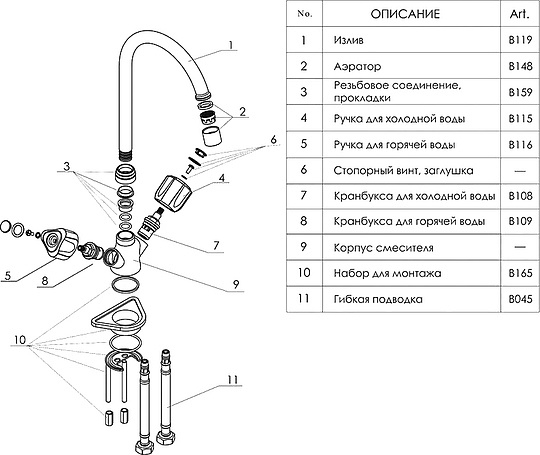 1
2
6
3
4
7
5
8
9
10
11

| No. | ОПИСАНИЕ | Art. |
|---|---|---|
| 1 | Излив | B119 |
| 2 | Аэратор | B148 |
| 3 | Резьбовое соединение, прокладки | B159 |
| 4 | Ручка для холодной воды | B115 |
| 5 | Ручка для горячей воды | B116 |
| 6 | Стопорный винт, заглушка | — |
| 7 | Кранбукса для холодной воды | B108 |
| 8 | Кранбукса для горячей воды | B109 |
| 9 | Корпус смесителя | — |
| 10 | Набор для монтажа | B165 |
| 11 | Гибкая подводка | B045 |