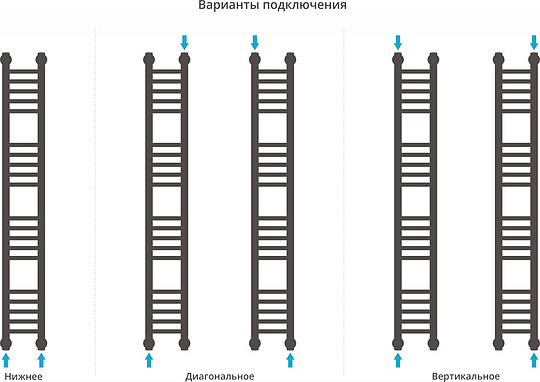 Варианты подключения

Нижнее

Диагональное

Вертикальное