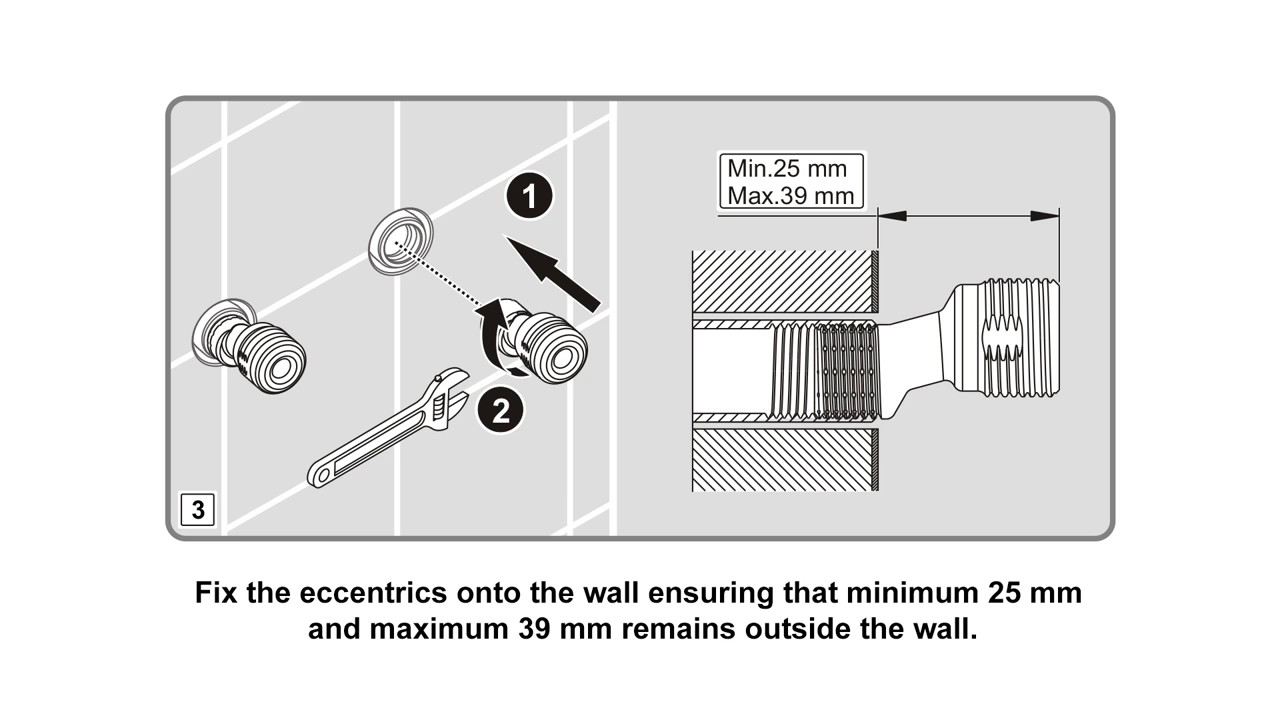 1

2

3

Min.25 mm
Max.39 mm

Fix the eccentrics onto the wall ensuring that minimum 25 mm and maximum 39 mm remains outside the wall.