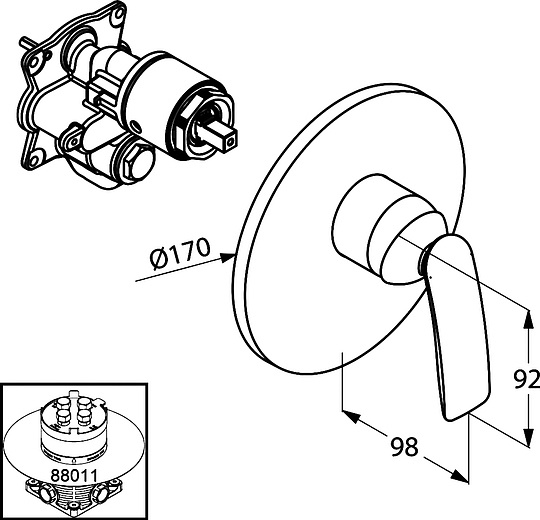 Ø170

92

98

88011